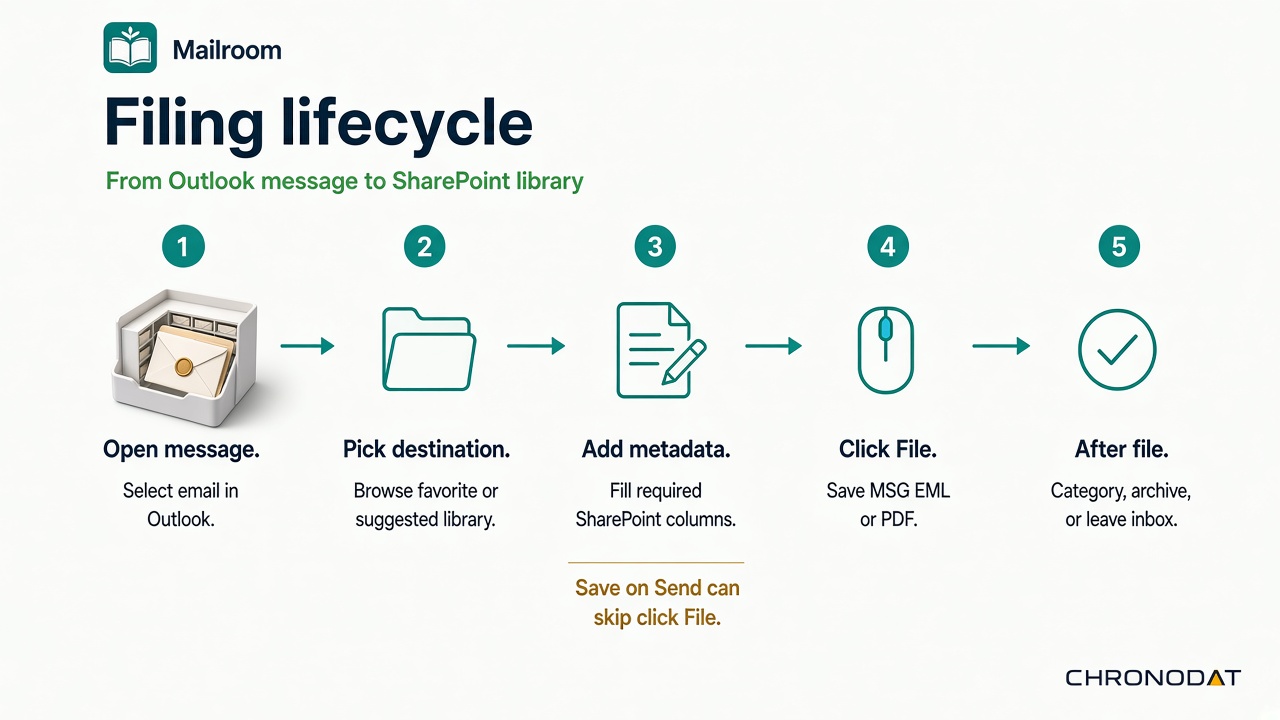 Mailroom

Filing lifecycle

From Outlook message to SharePoint library

1

Open message.

Select email in Outlook.

2

Pick destination.

Browse favorite or suggested library.

3

Add metadata.

Fill required SharePoint columns.

Save on Send can skip click File.

4

Click File.

Save MSG EML or PDF.

5

After file.

Category, archive, or leave inbox.

CHRONODAT